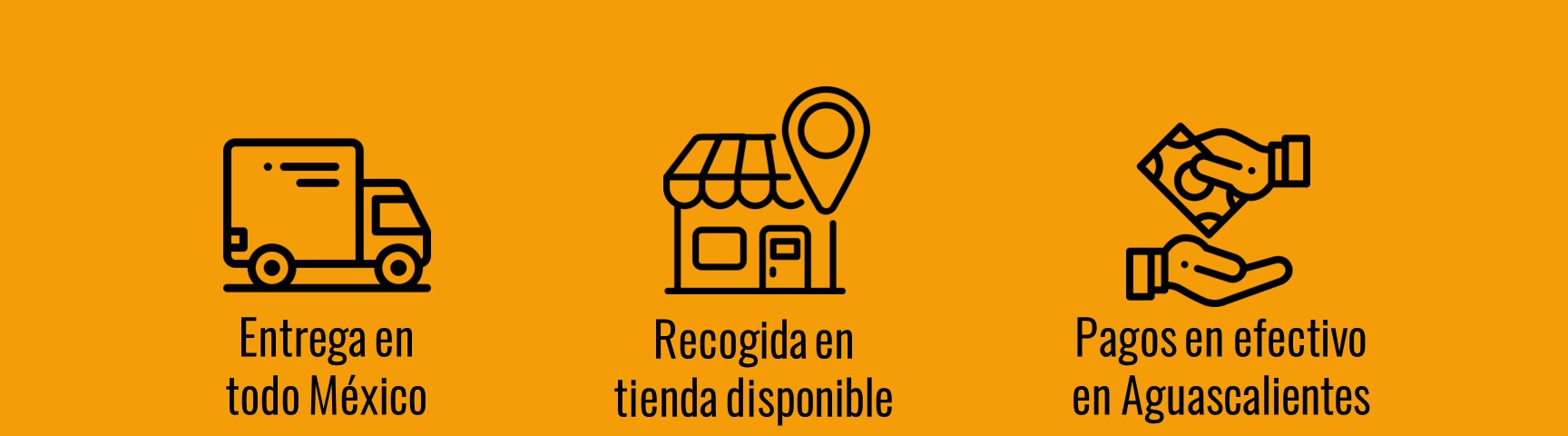 Entrega en todo México

Recogida en tienda disponible

Pagos en efectivo en Aguascalientes